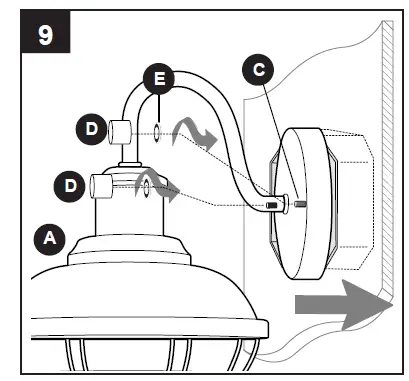 9

E

C

D

D

A