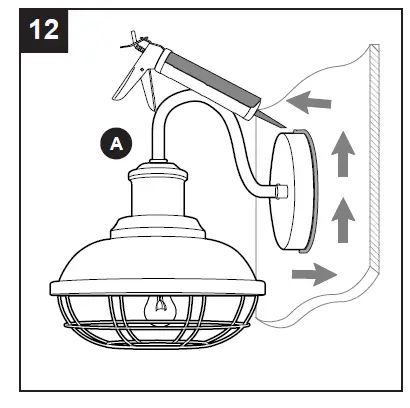 12

A