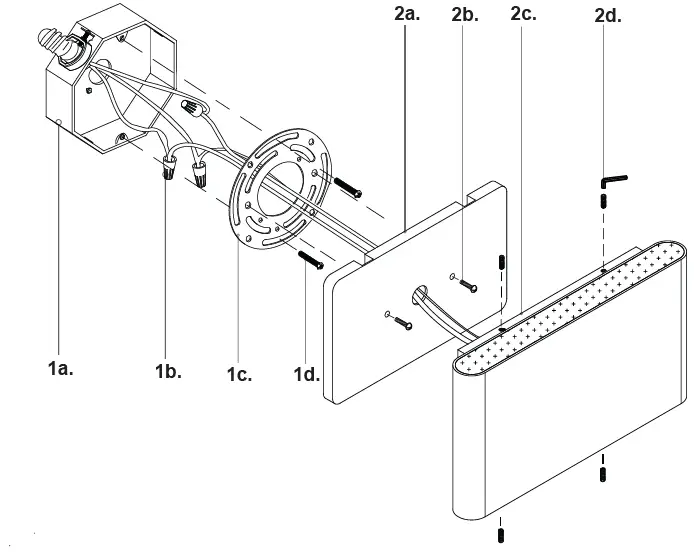 2a.
2b.
2c.
2d.
1a.
1b.
1c.
1d.