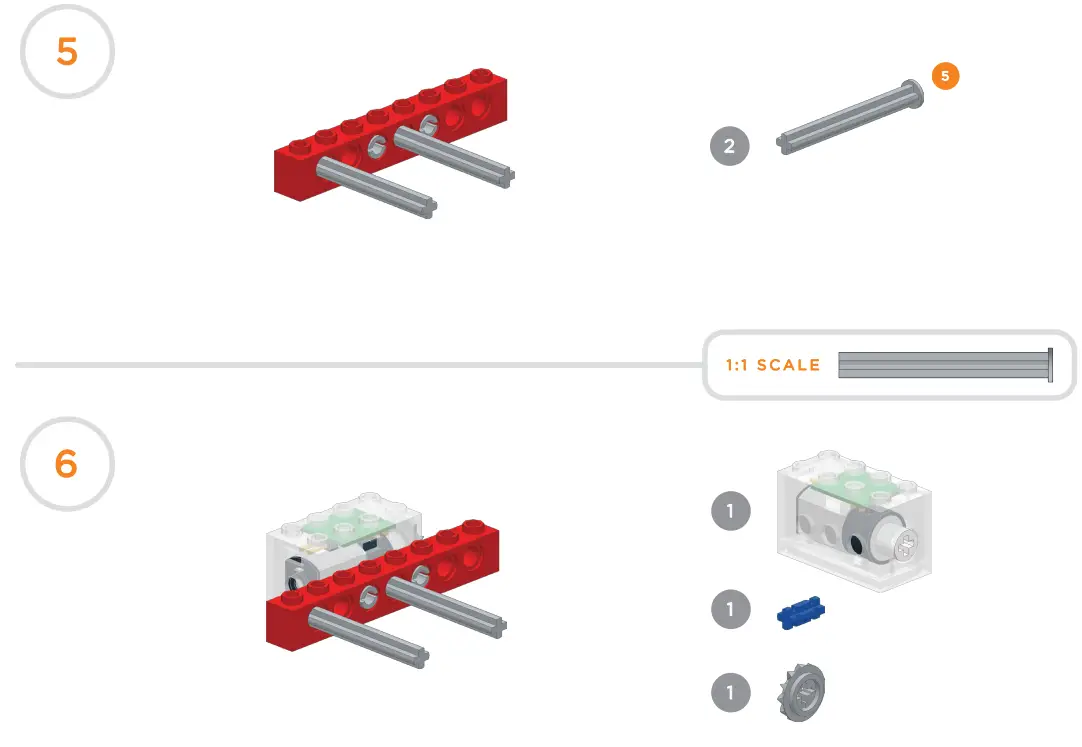 5

2

5

1:1 SCALE

6

1

1

1