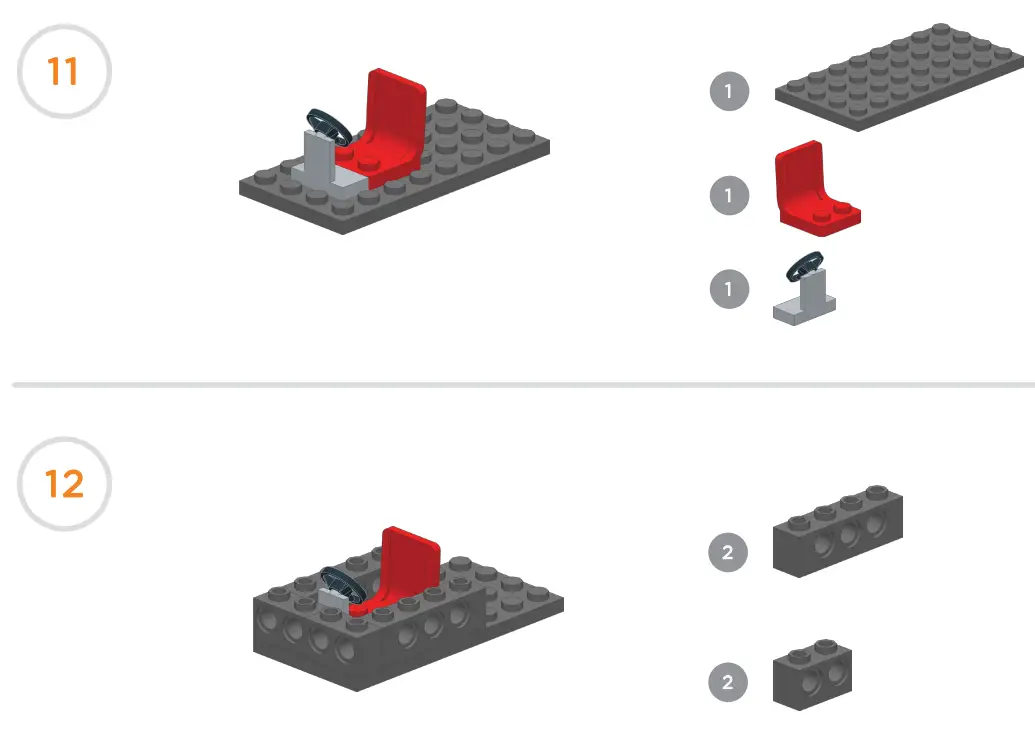 11

1

1

1

12

2

2