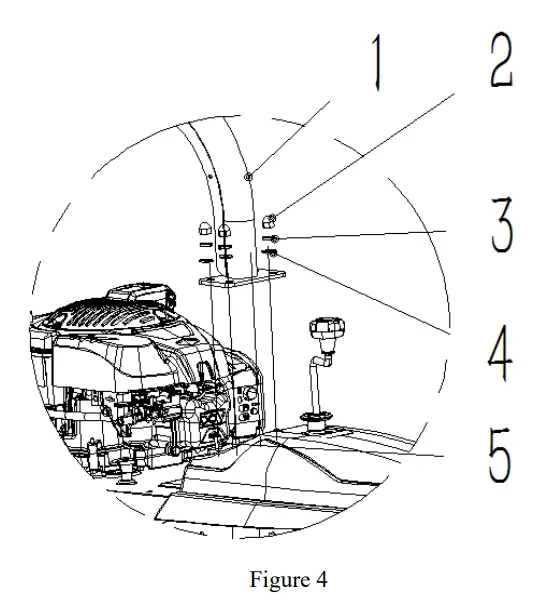 1
2
3
4
5

Figure 4