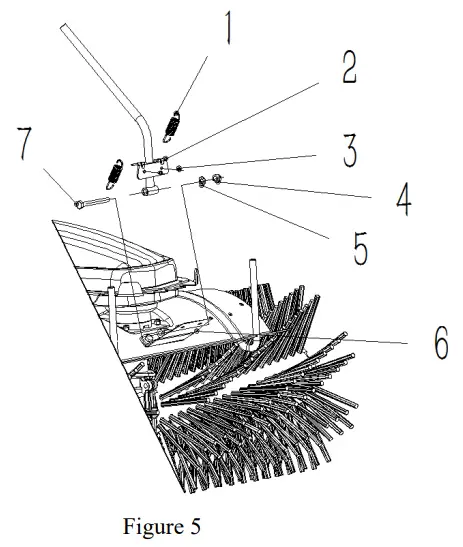 1
2
7
3
4
5
6
Figure 5