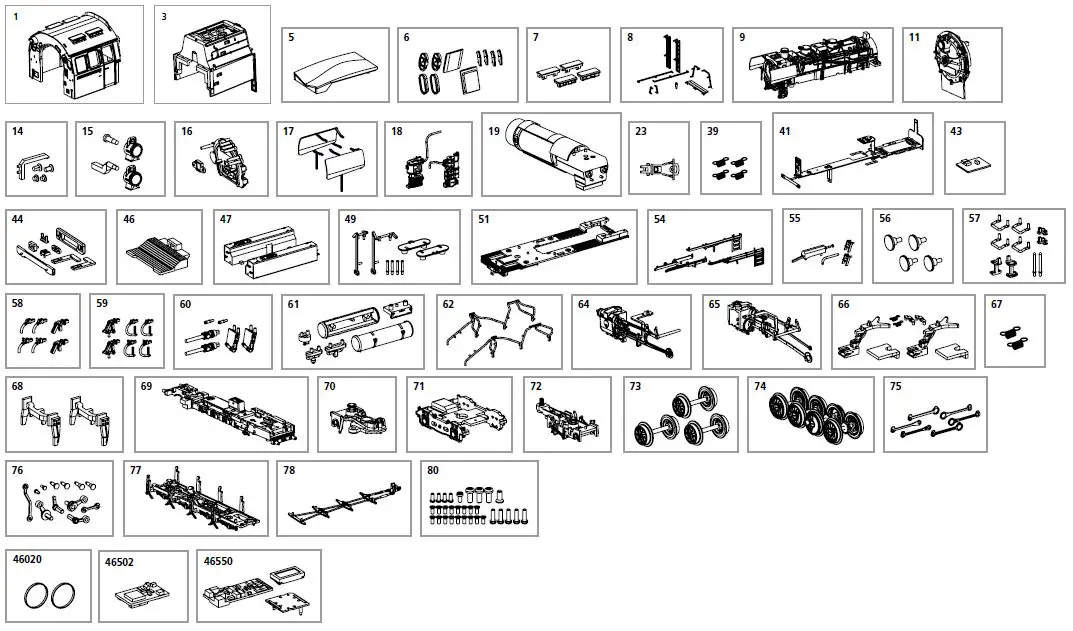 1
3
5
6
7
8
9
11
14
15
16
17
18
19
23
39
41
43
44
46
47
49
51
54
55
56
57
58
59
60
61
62
64
65
66
67
68
69
70
71
72
73
74
75
76
77
78
80
46020
46502
46550