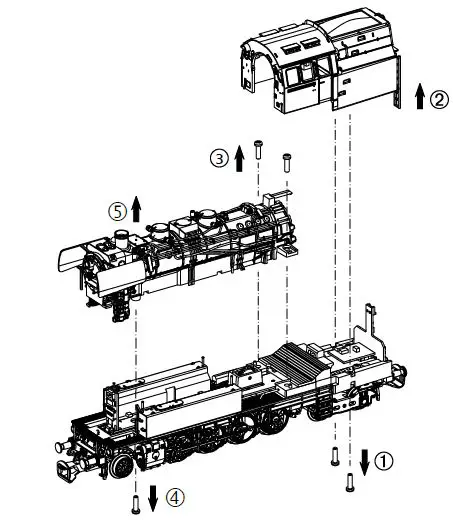 ②
③
⑤
①
④