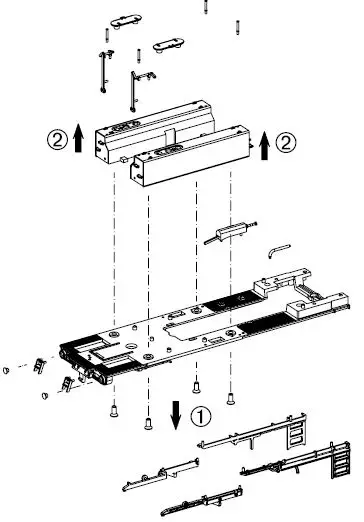 ② ②

①