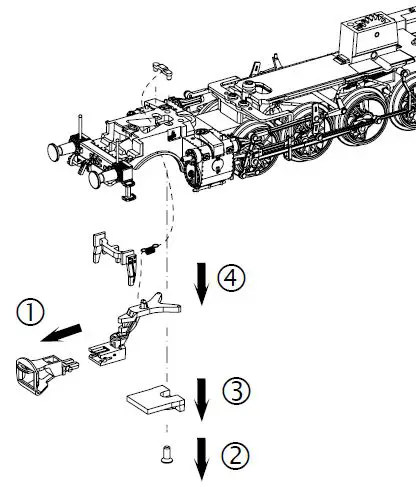 ④
①
③
②