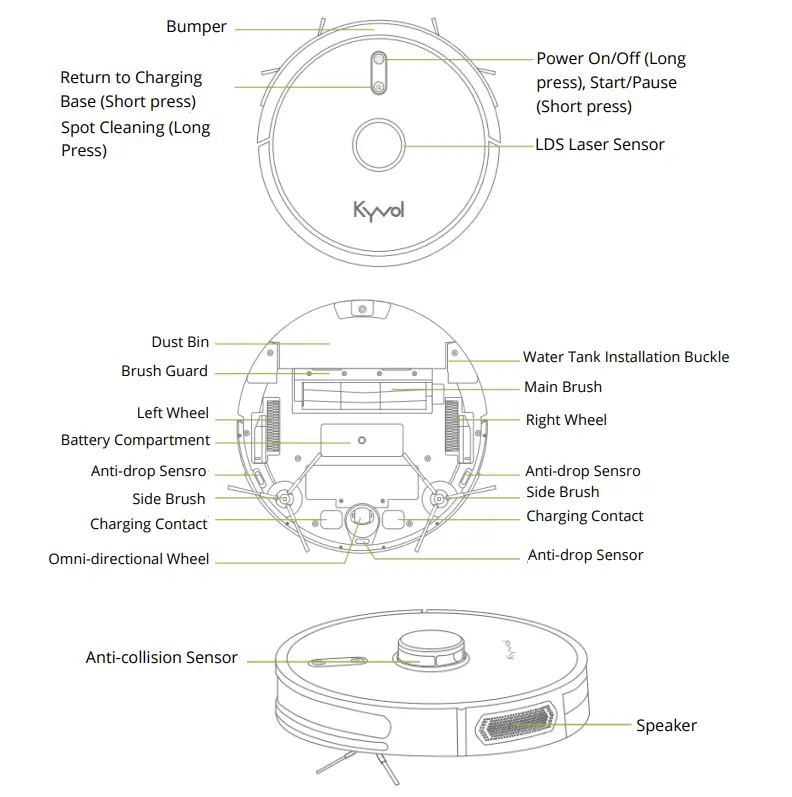 Bumper

Return to Charging Base (Short press)
Spot Cleaning (Long Press)

Power On/Off (Long press), Start/Pause (Short press)

LDS Laser Sensor

Kyvol

Dust Bin
Brush Guard
Left Wheel
Battery Compartment
Anti-drop Sensro
Side Brush
Charging Contact
Omni-directional Wheel

Water Tank Installation Buckle
Main Brush
Right Wheel
Anti-drop Sensro
Side Brush
Charging Contact
Anti-drop Sensor

Anti-collision Sensor

Kyvol

Speaker