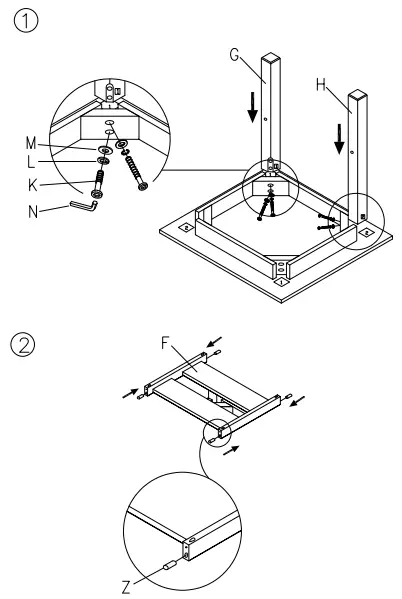 ①

G
H
M
L
K
N

②

F
Z