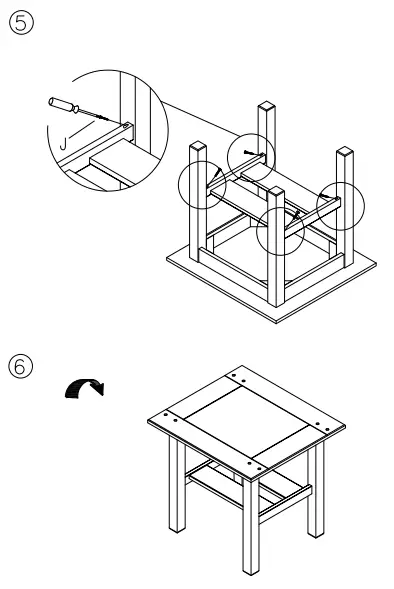 ⑤

J

⑥