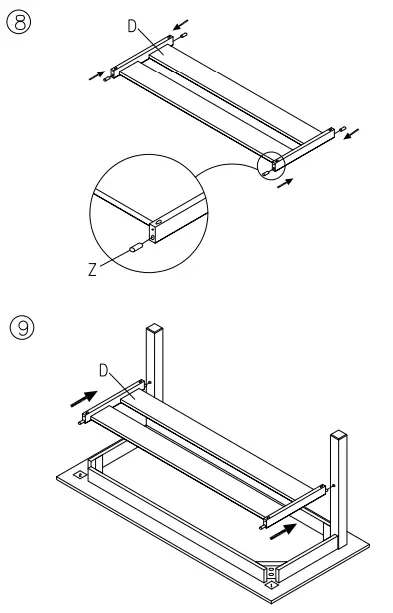 ⑧
D
Z
⑨
D