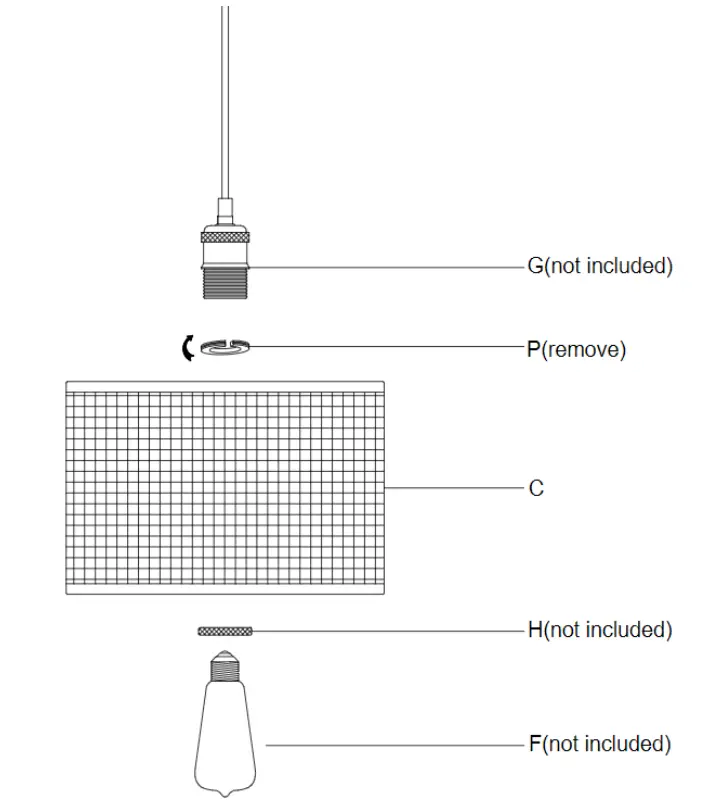 G(not included)

P(remove)

C

H(not included)

F(not included)