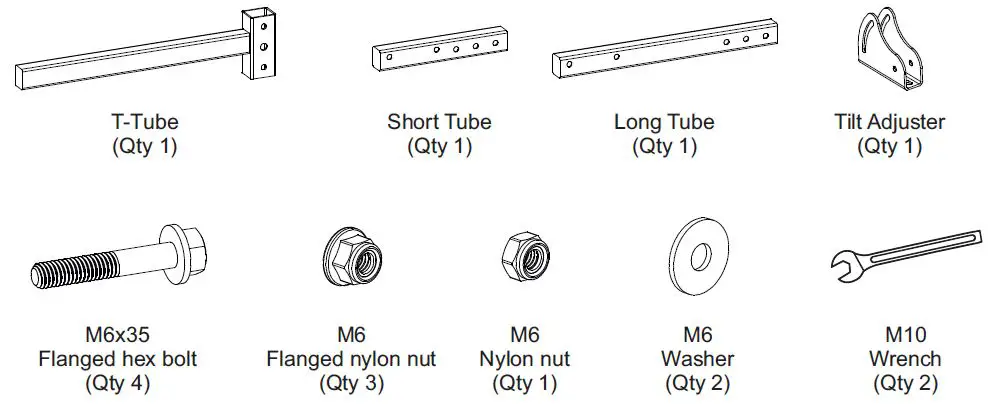 T-Tube
(Qty 1)

Short Tube
(Qty 1)

Long Tube
(Qty 1)

Tilt Adjuster
(Qty 1)

M6x35
Flanged hex bolt
(Qty 4)

M6
Flanged nylon nut
(Qty 3)

M6
Nylon nut
(Qty 1)

M6
Washer
(Qty 2)

M10
Wrench
(Qty 2)