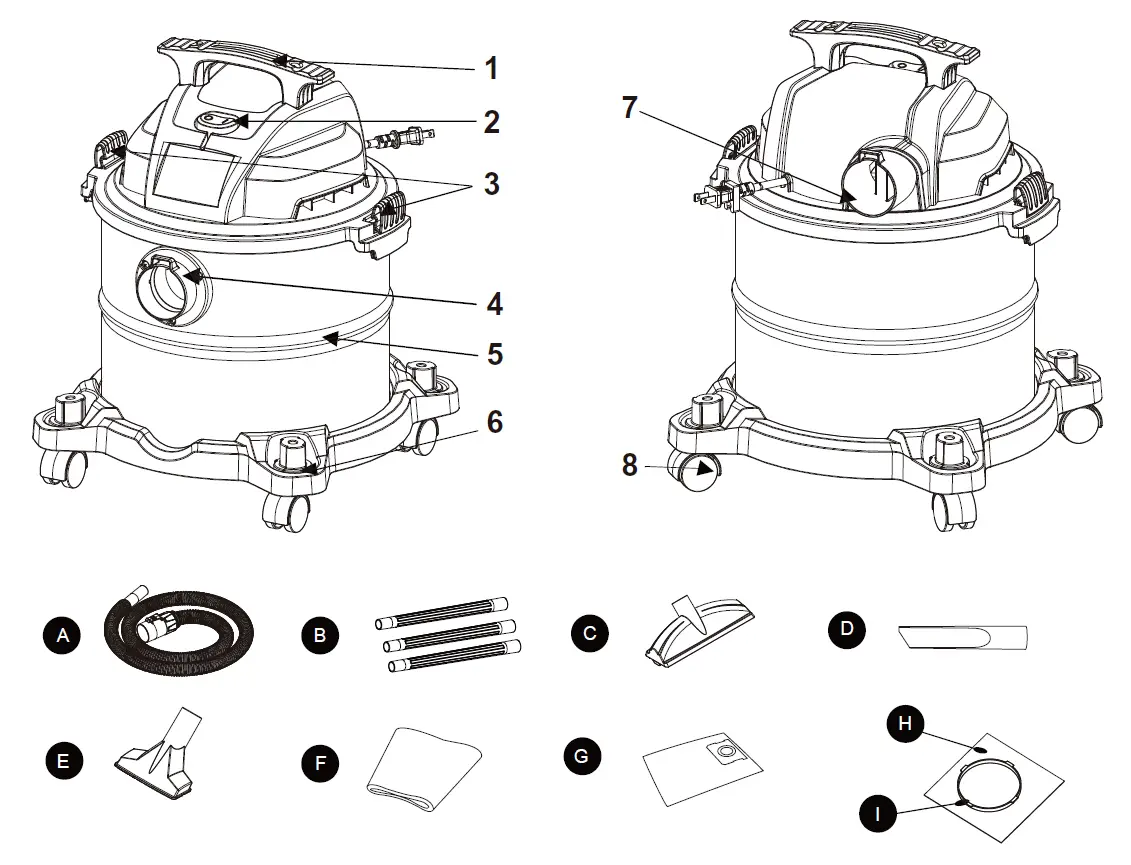 1
2
3
4
5
6
7
8
A
B
C
D
E
F
G
H
I