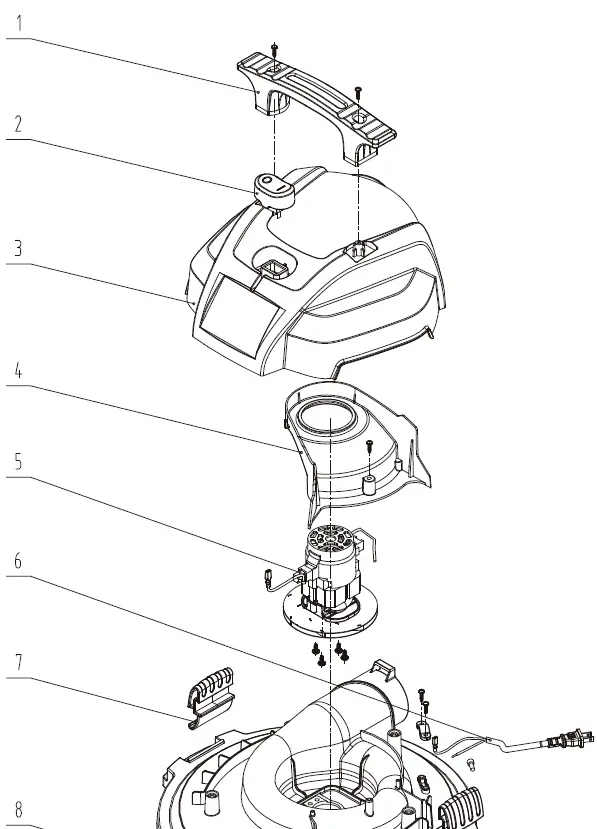 1
2
3
4
5
6
7
8