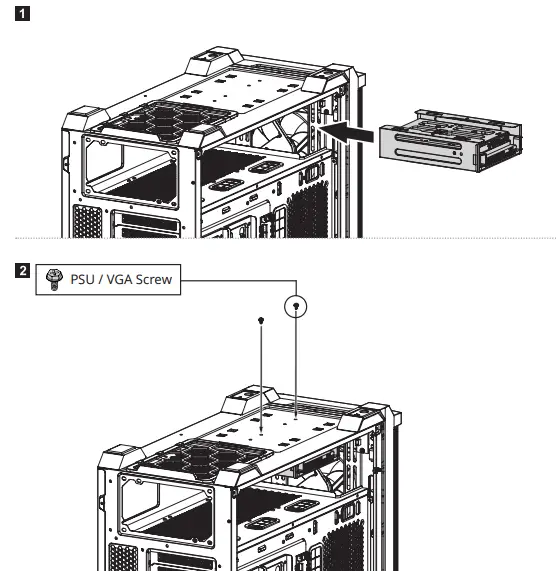 1

2 PSU / VGA Screw