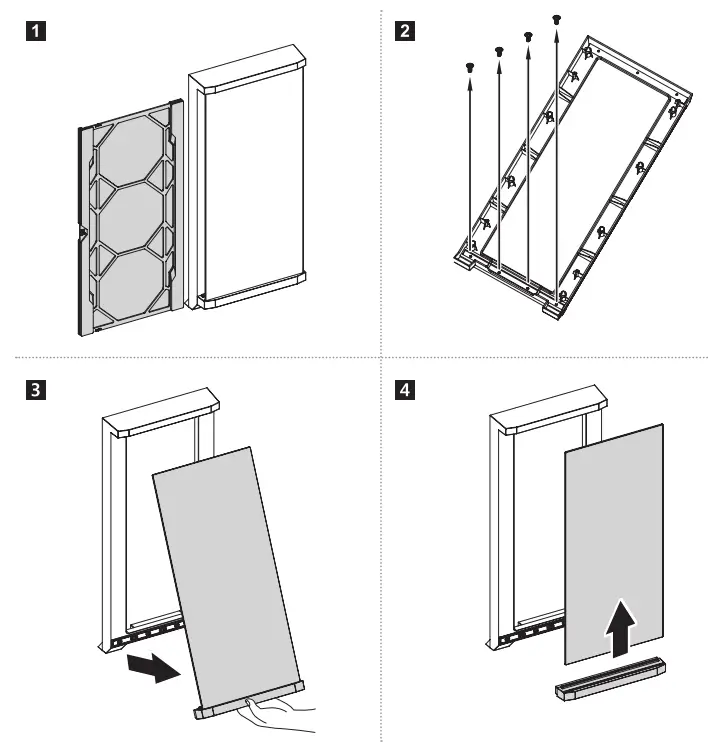 1

2

3

4