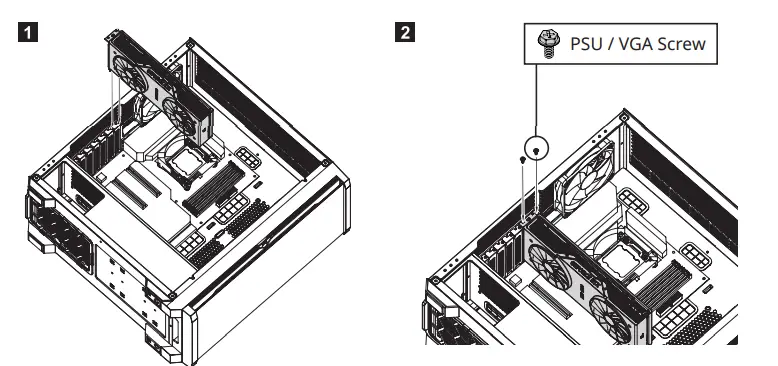 1

2

PSU / VGA Screw