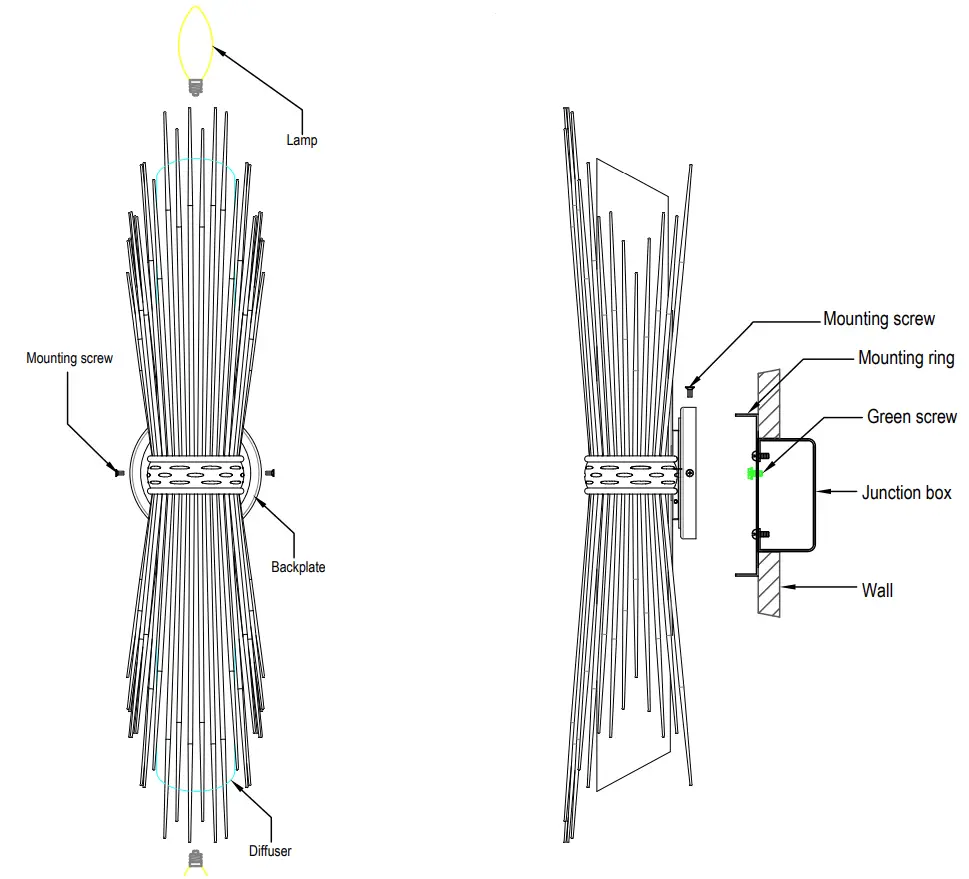 Lamp

Mounting screw

Backplate

Diffuser

Mounting screw

Mounting ring

Green screw

Junction box

Wall