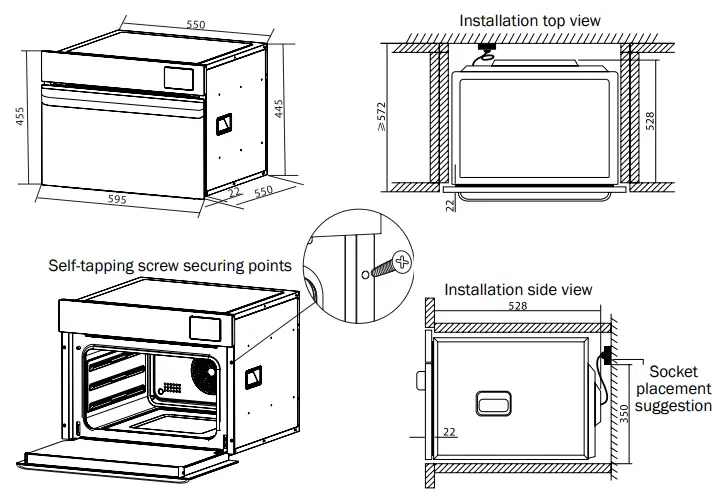 550

455

445

595

22

550

Installation top view

≥572

528

22

Self-tapping screw securing points

Installation side view

528

Socket placement suggestion

350

22