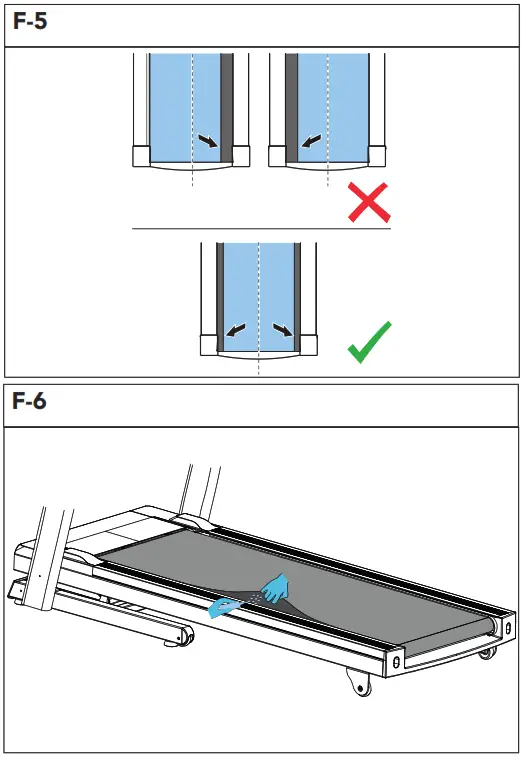 F-5

F-6