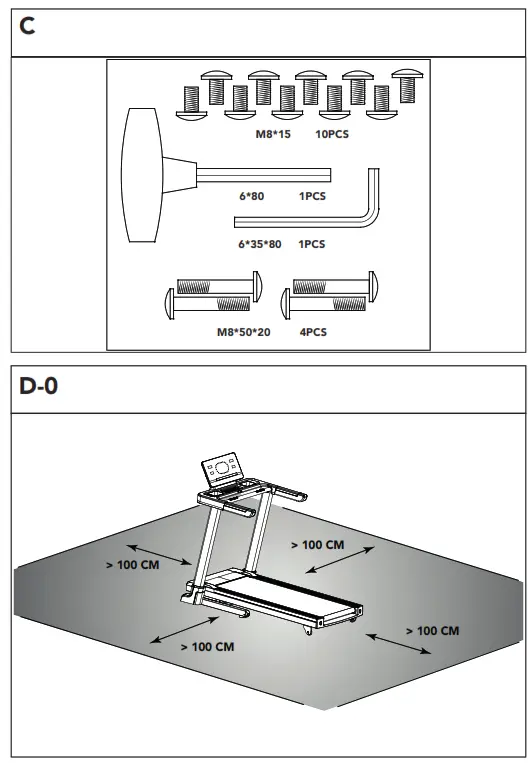 C

M8*15 10PCS

6*80 1PCS

6*35*80 1PCS

M8*50*20 4PCS

D-0

> 100 CM

> 100 CM

> 100 CM

> 100 CM