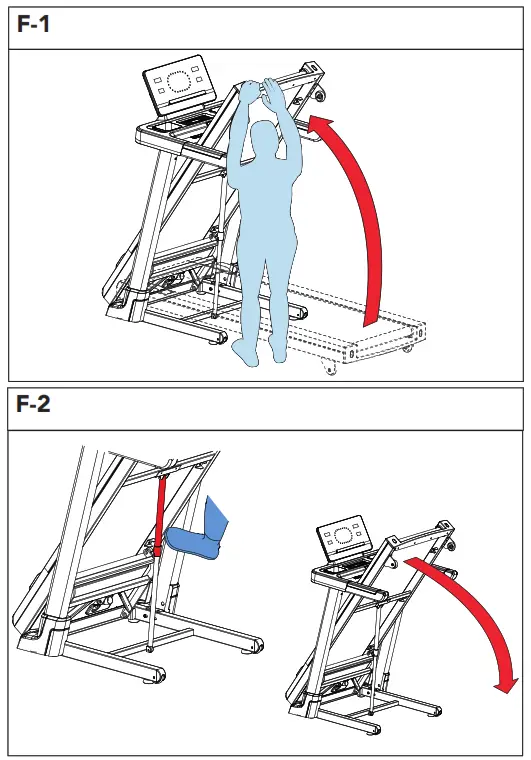 F-1

F-2