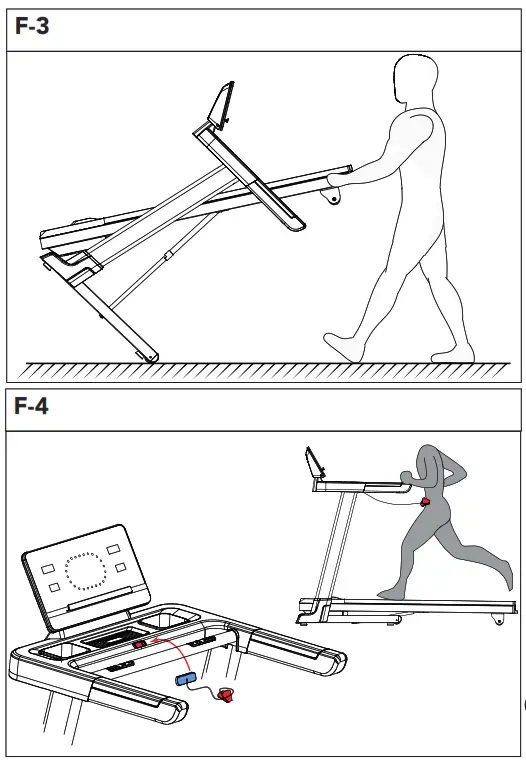 F-3

F-4