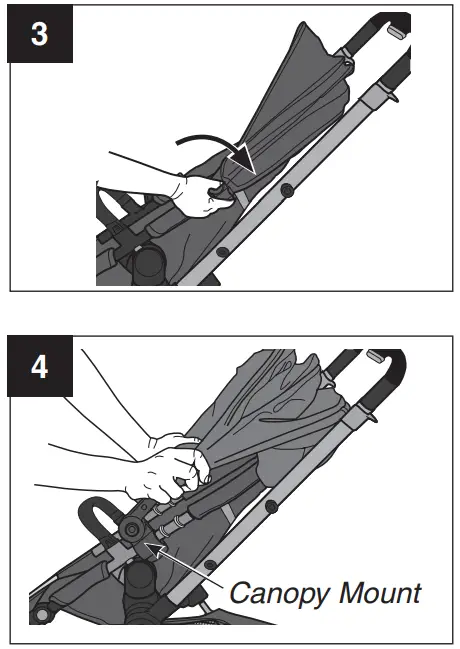 3

4

Canopy Mount