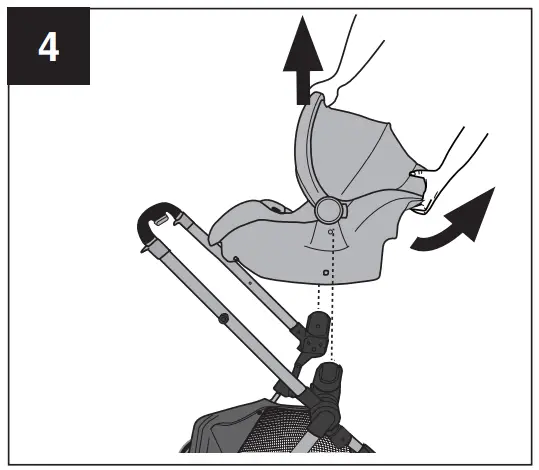 4