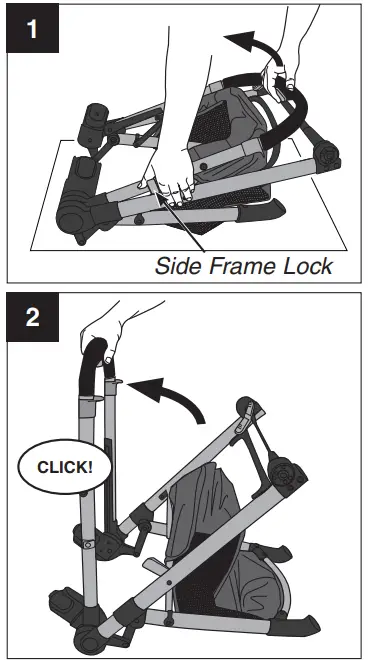 1

Side Frame Lock

2

CLICK!