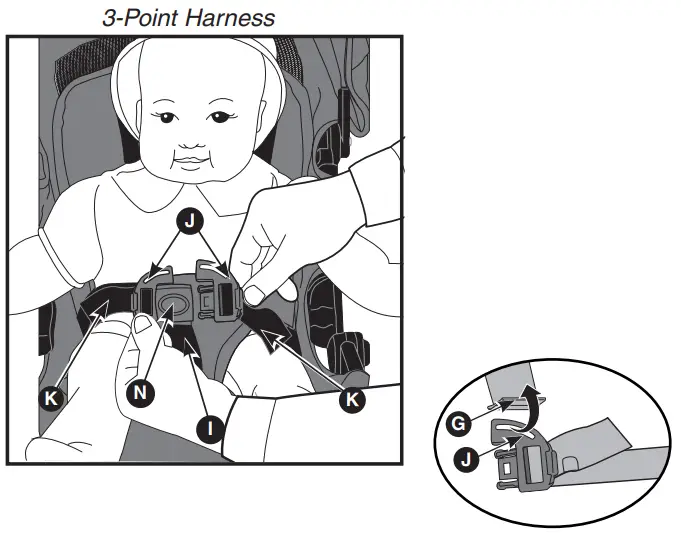 3-Point Harness

J

K

N

I

K

G

J