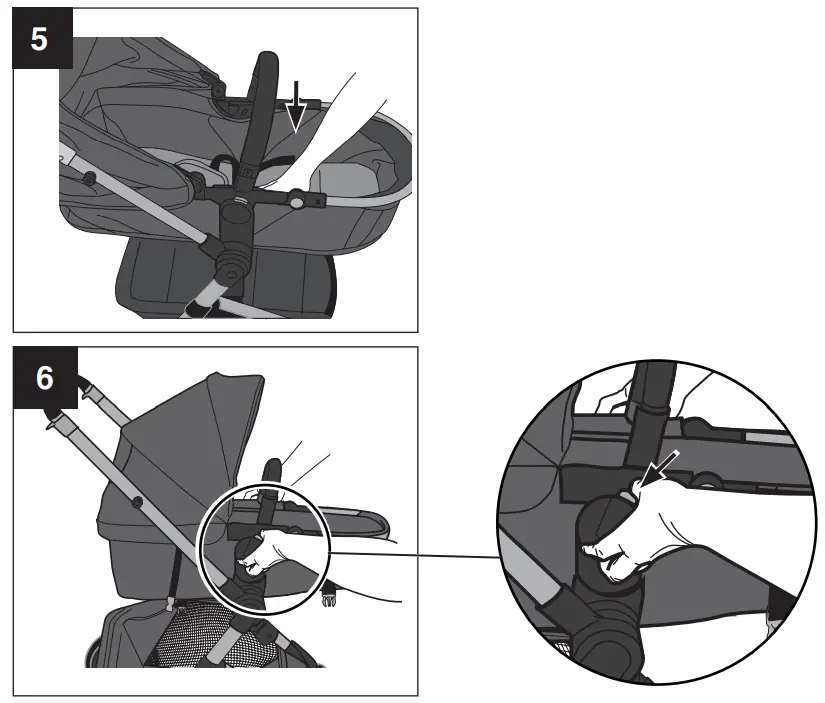 5

6