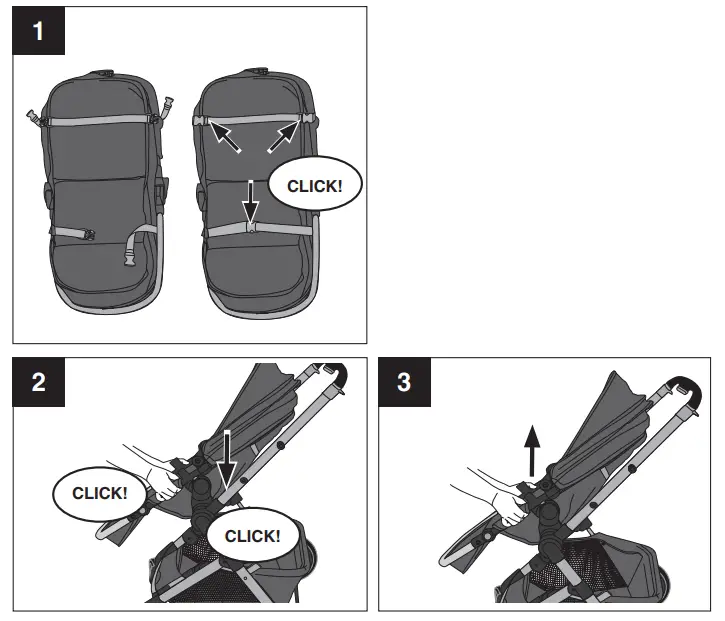 1

CLICK!

2

CLICK!

CLICK!

3