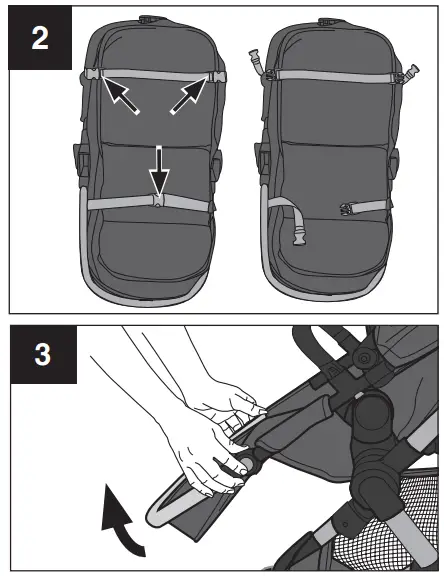 2

3