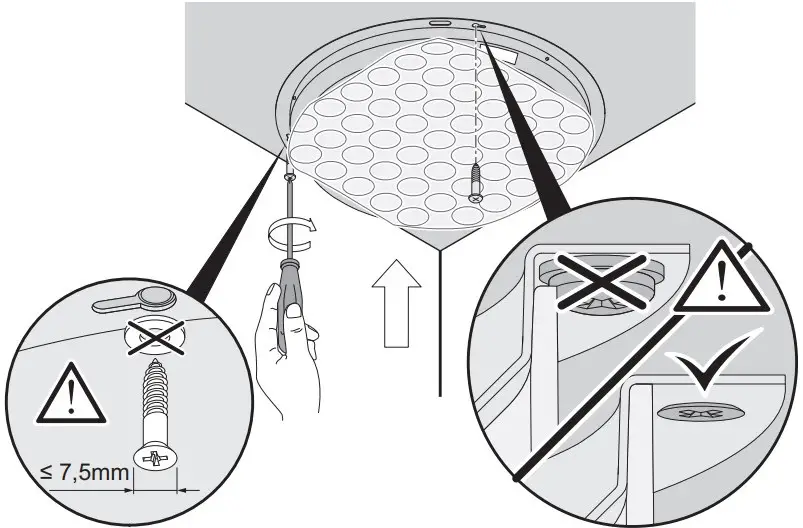 ≤ 7,5mm