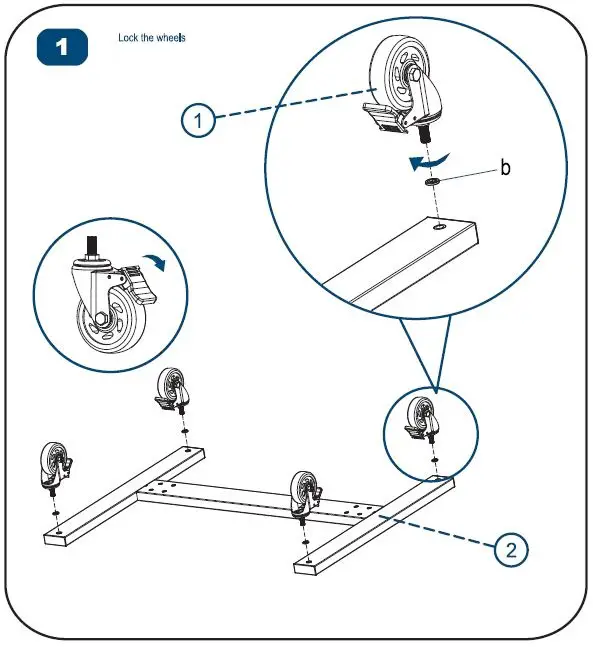 1

Lock the wheels

1

b

2