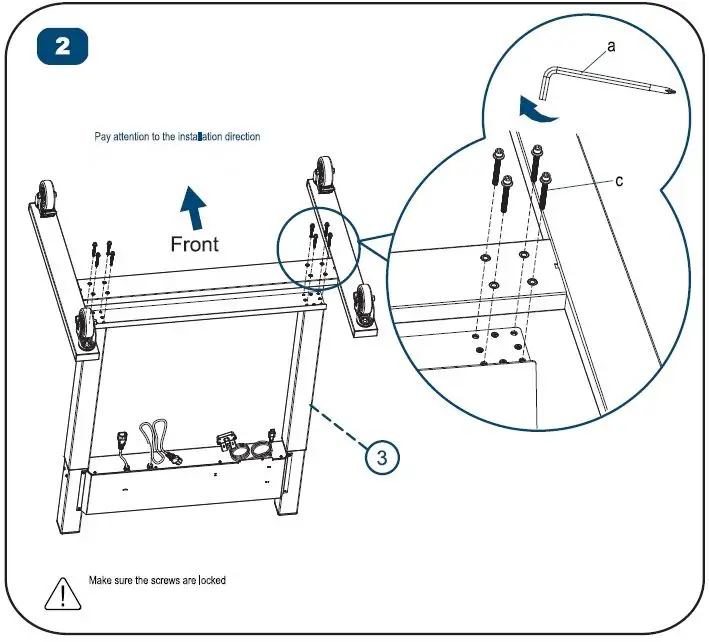 2

Pay attention to the installation direction

Front

a

c

3

Make sure the screws are locked