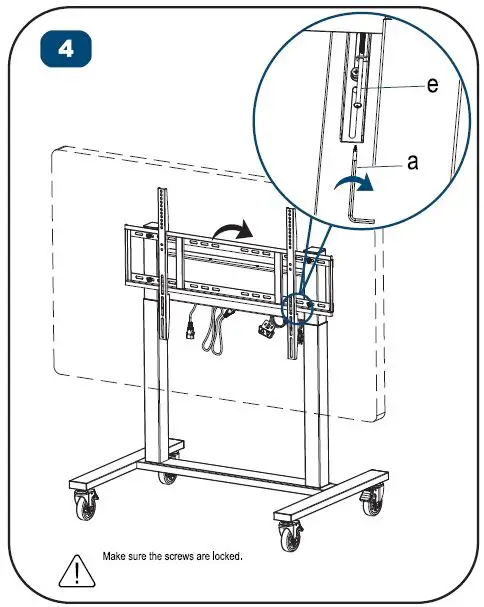 4

e

a

Make sure the screws are locked.