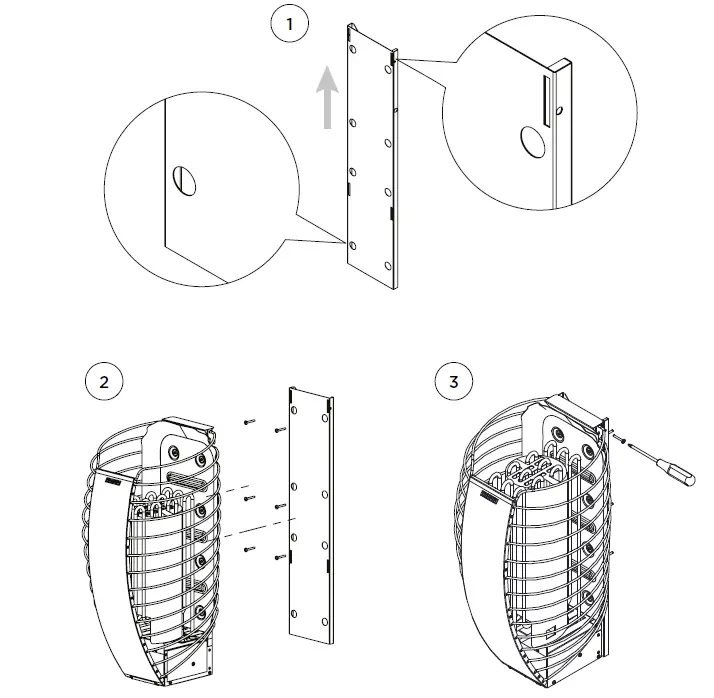 1

2

3