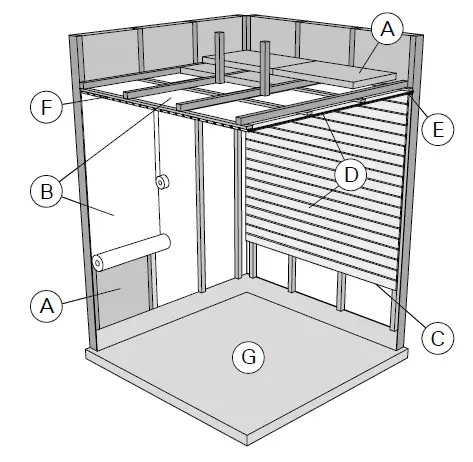 A
F
E
B
D
A
C
G