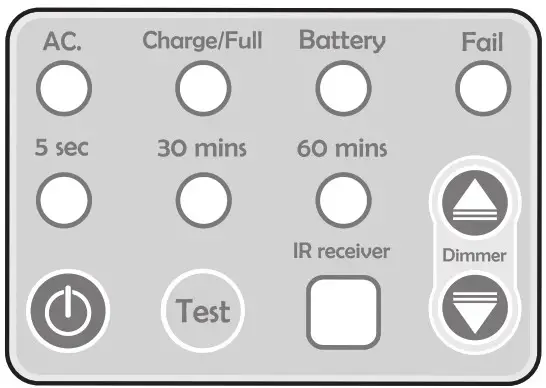 AC.
Charge/Full
Battery
Fail
5 sec
30 mins
60 mins
IR receiver
Dimmer
Test