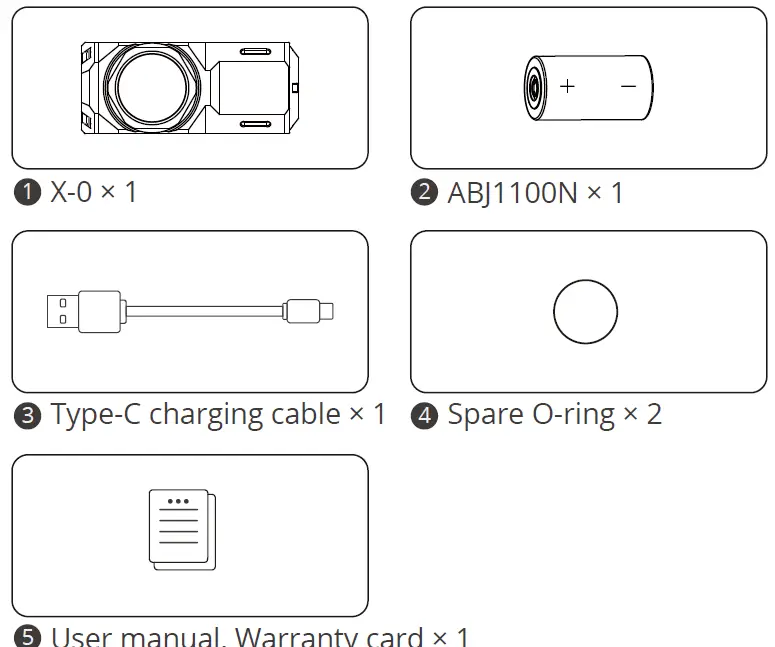 + −

❶ X-0 × 1

❷ ABJ1100N × 1

❸ Type-C charging cable × 1

❹ Spare O-ring × 2

❺ User manual, Warranty card × 1