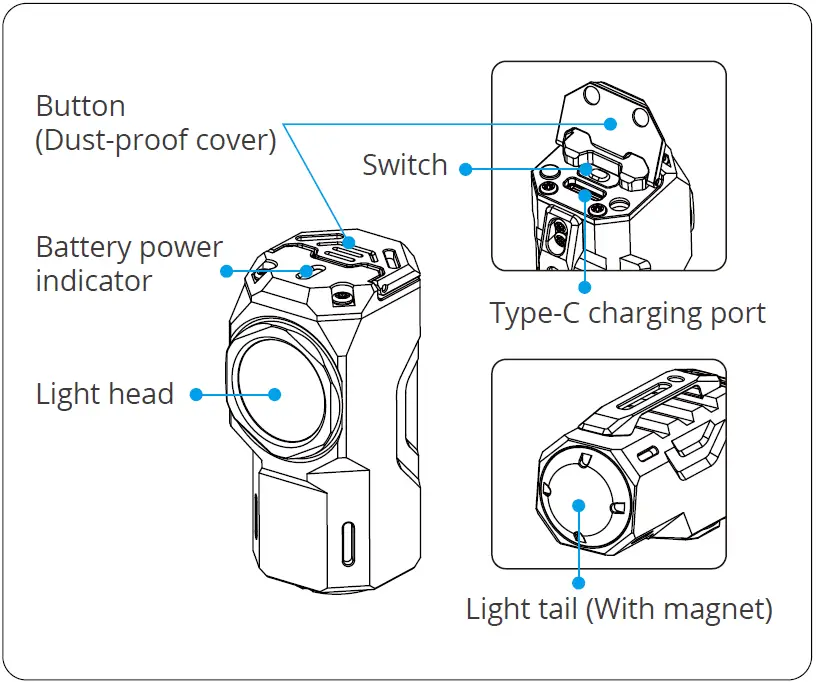 Button
(Dust-proof cover)

Switch

Battery power indicator

Type-C charging port

Light head

Light tail (With magnet)