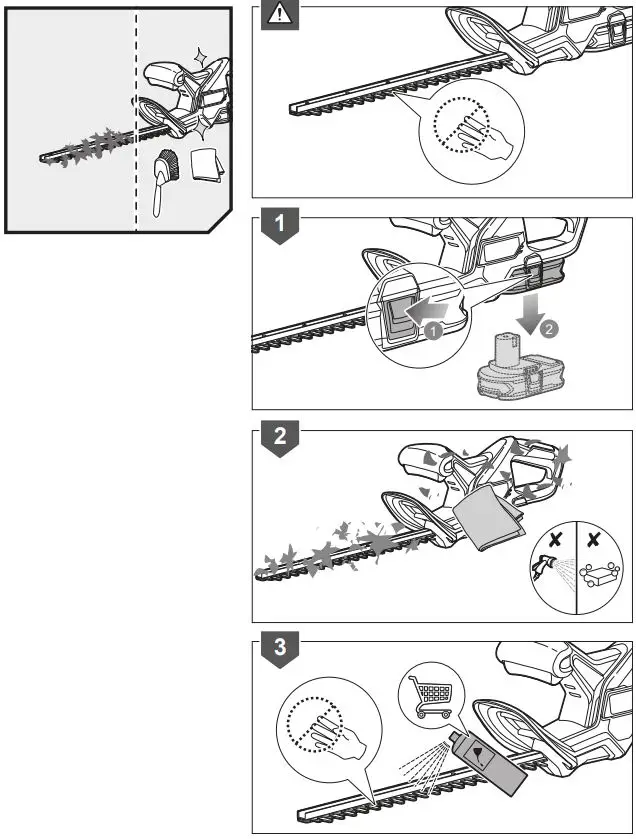 1

1

2

2

3