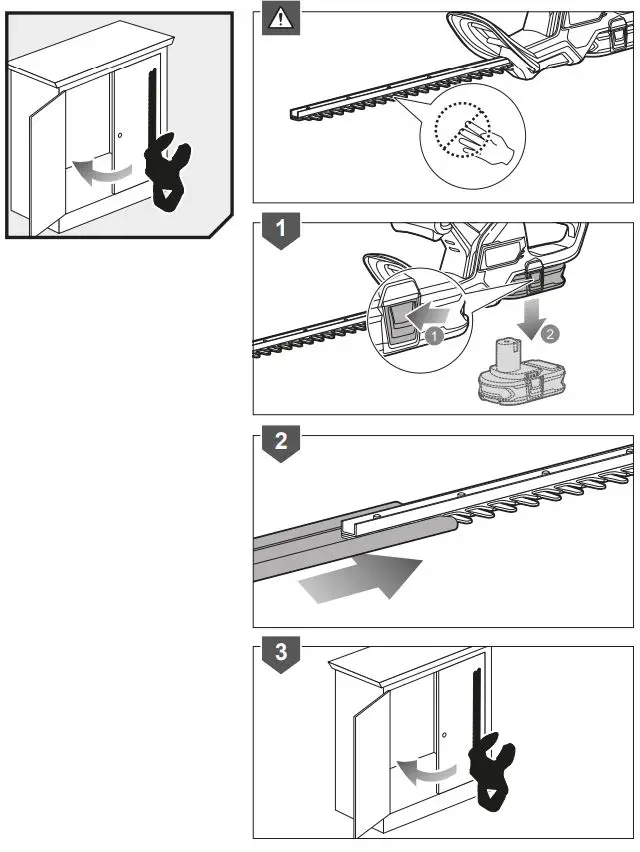 1

1

2

2

3