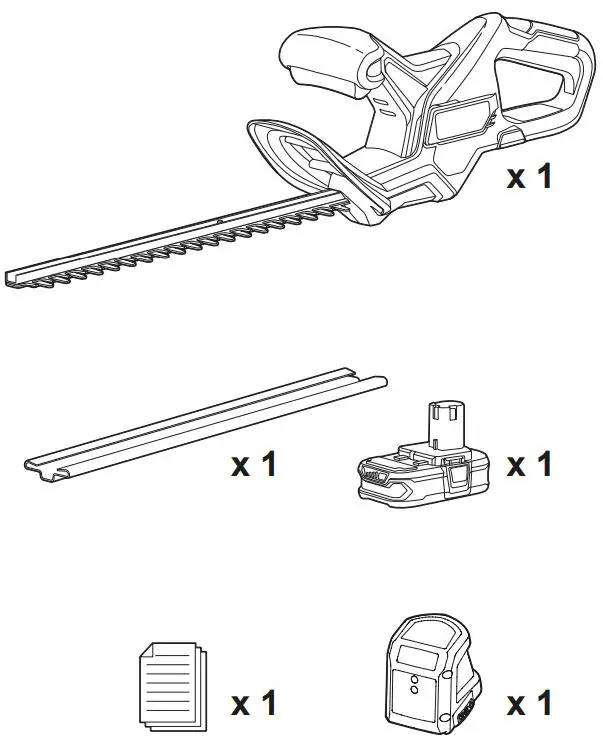 x 1

x 1

x 1

x 1

x 1