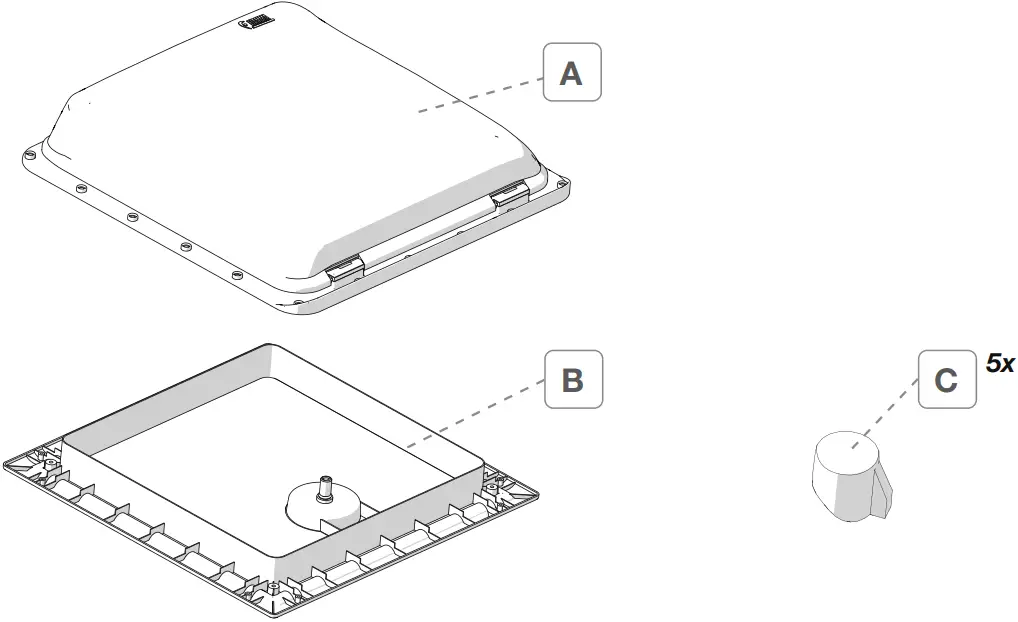 A
B
C
5x