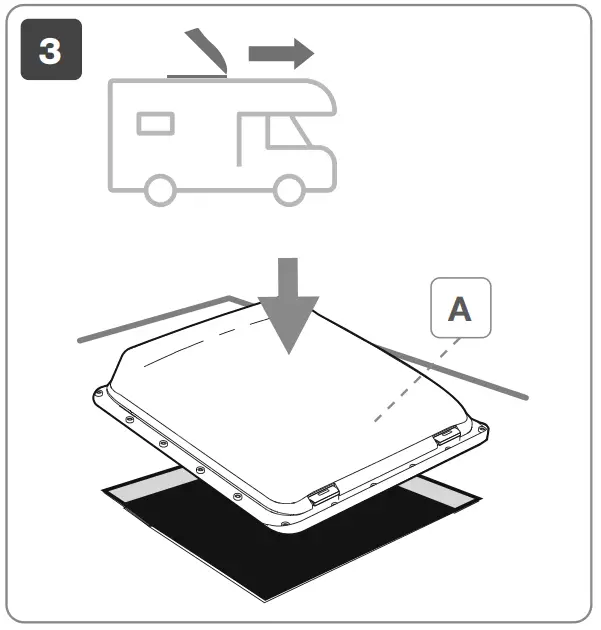 3

A