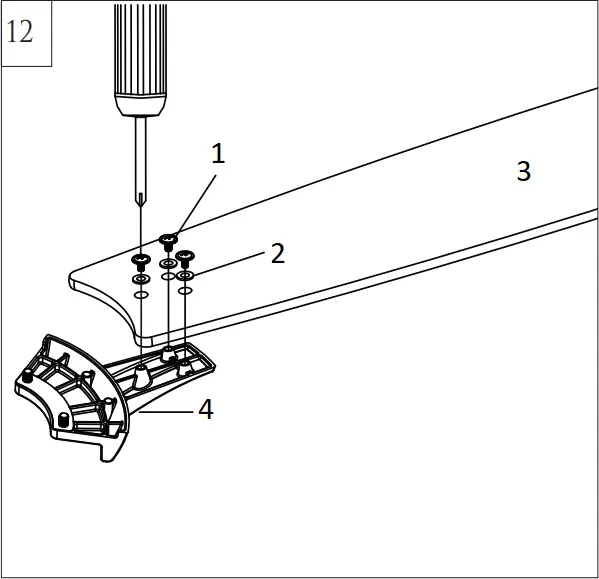 12

1

3

2

4